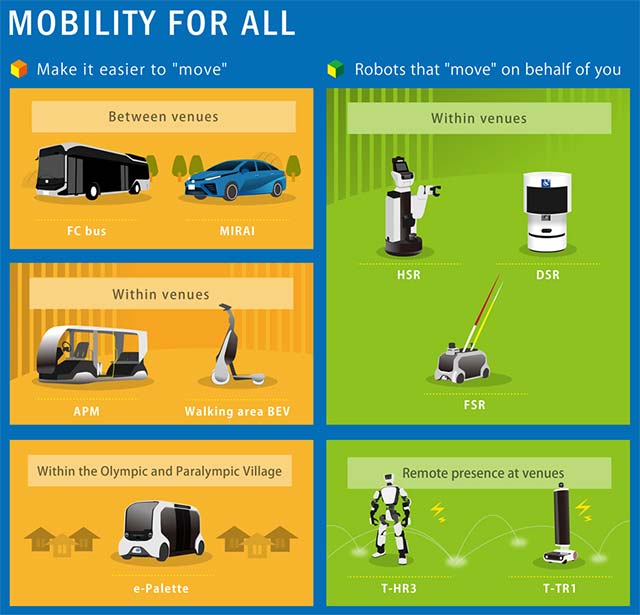 MOBILITY FOR ALL

Make it easier to "move"

Between venues

FC bus

MIRAI

Within venues

APM

Walking area BEV

Within the Olympic and Paralympic Village

e-Palette

Robots that "move" on behalf of you

Within venues

HSR

DSR

FSR

Remote presence at venues

T-HR3

T-TR1